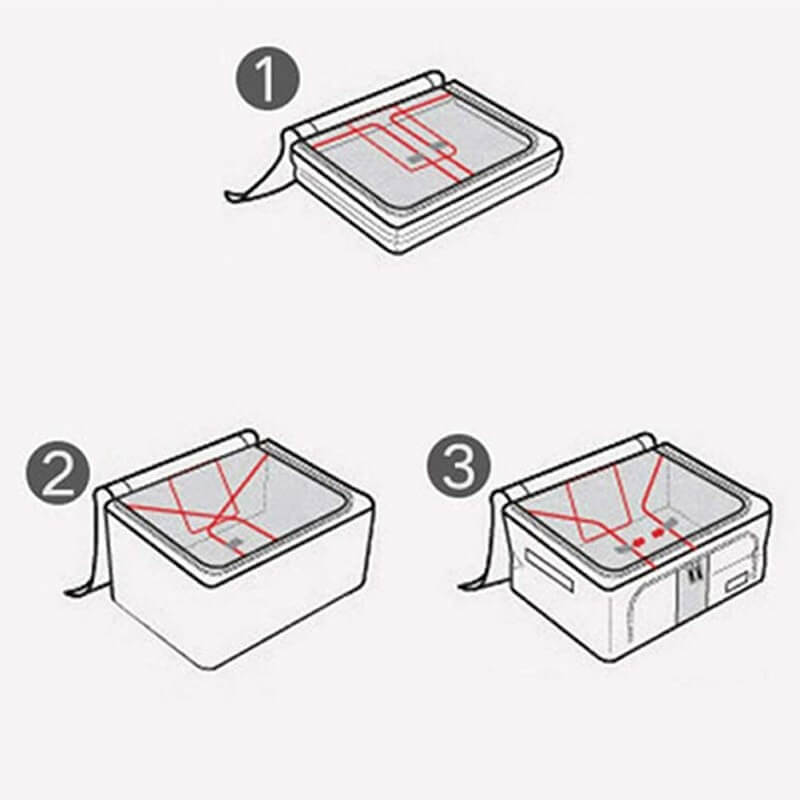 1

2

3